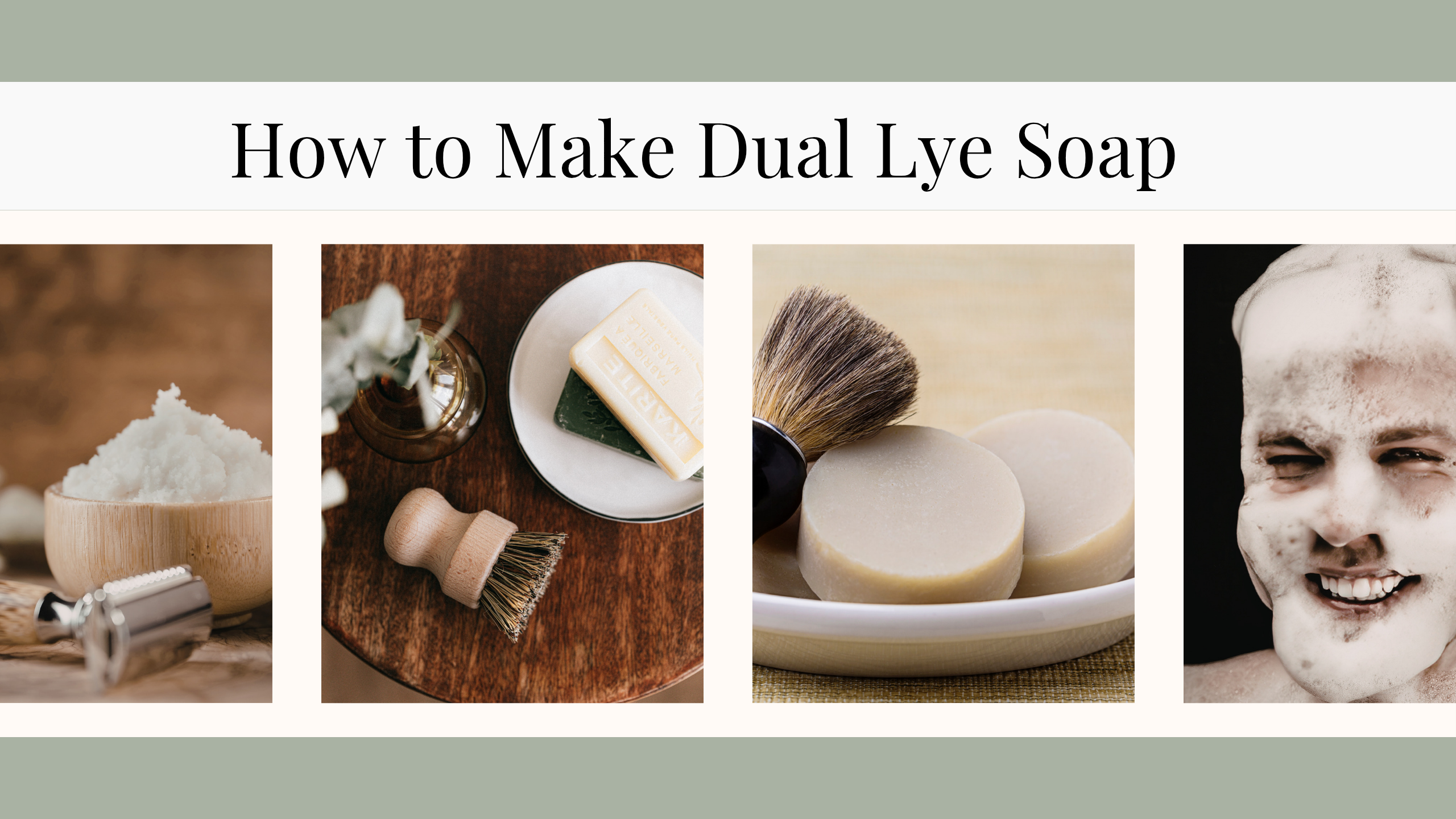 How to Make Dual Lye Soap

KARITE
FABRIQUE A MARSEILLE